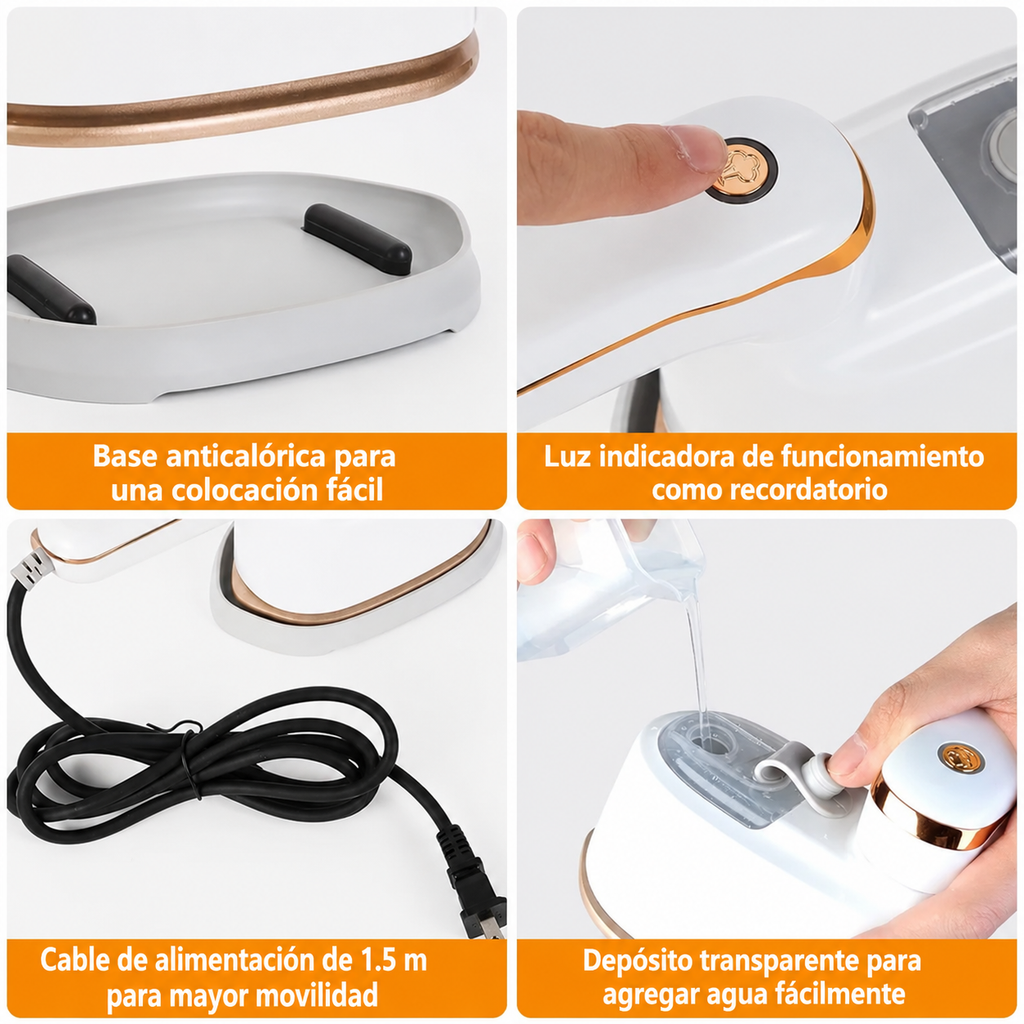 Base anticalórica para una colocación fácil

Luz indicadora de funcionamiento como recordatorio

Cable de alimentación de 1.5 m para mayor movilidad

Depósito transparente para agregar agua fácilmente